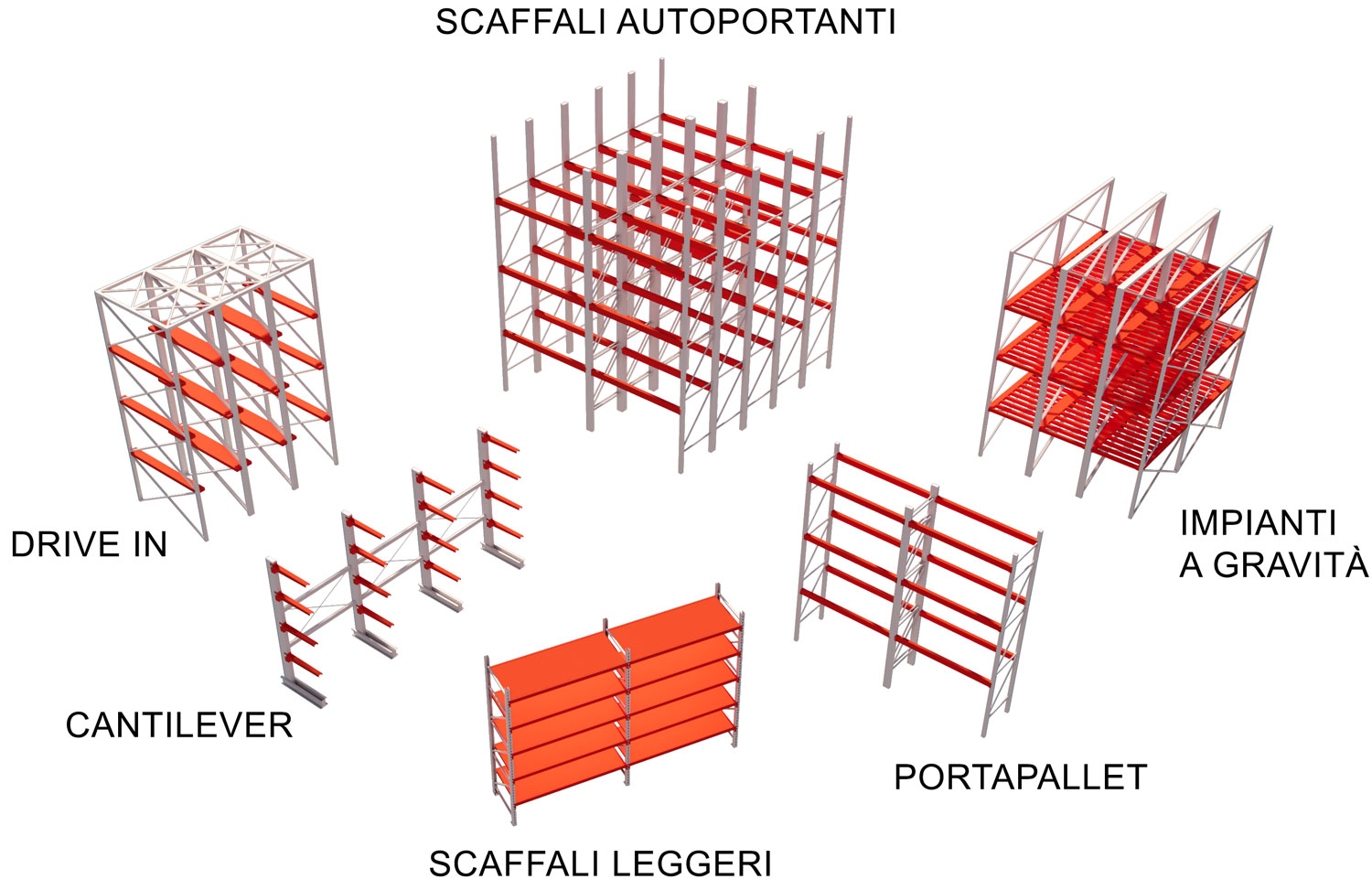 SCAFFALI AUTOPORTANTI

DRIVE IN

IMPIANTI
A GRAVITÀ

CANTILEVER

PORTAPALLET

SCAFFALI LEGGERI